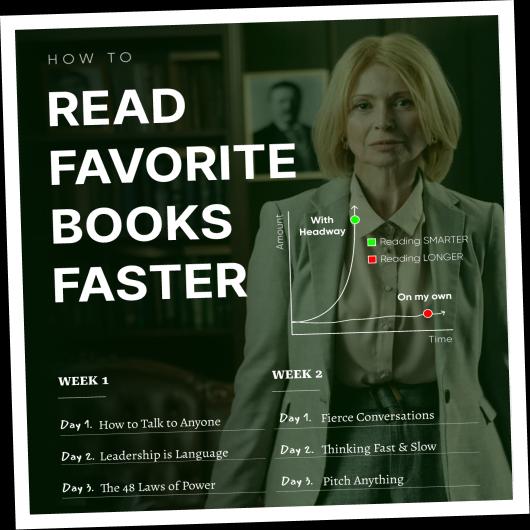 HOW TO

READ FAVORITE BOOKS FASTER

Amount

With Headway

Reading SMARTER

Reading LONGER

On my own

Time

WEEK 1

Day 1. How to Talk to Anyone

Day 2. Leadership is Language

Day 3. The 48 Laws of Power

WEEK 2

Day 1. Fierce Conversations

Day 2. Thinking Fast & Slow

Day 3. Pitch Anything