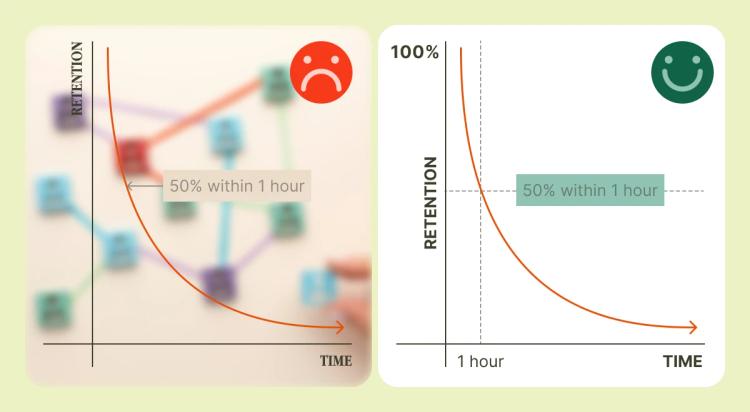 RETENTION

50% within 1 hour

TIME

100%

RETENTION

50% within 1 hour

1 hour

TIME